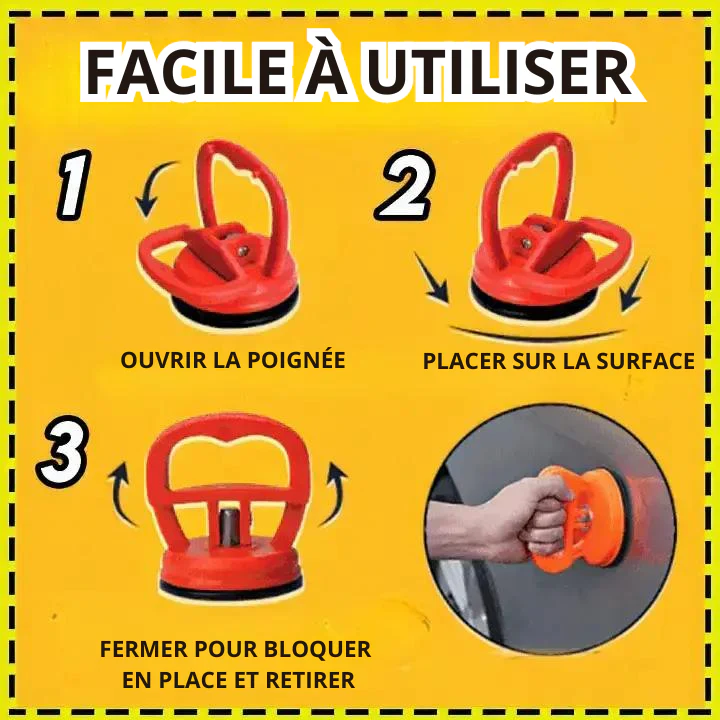 FACILE À UTILISER

1

OUVRIR LA POIGNÉE

2

PLACER SUR LA SURFACE

3

FERMER POUR BLOQUER EN PLACE ET RETIRER